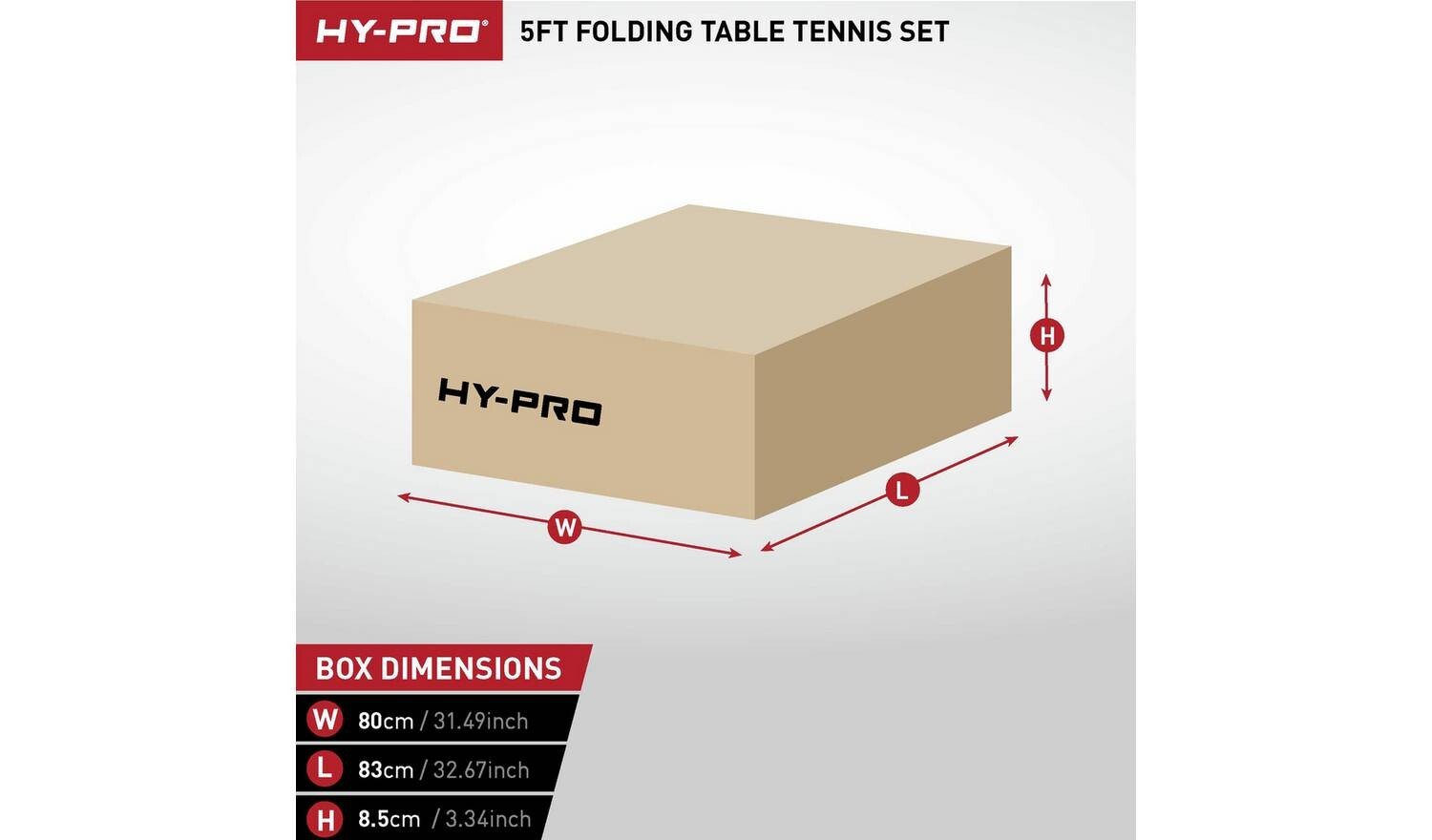 HY-PRO®

5FT FOLDING TABLE TENNIS SET

HY-PRO

H

L

W

BOX DIMENSIONS

W 80cm / 31.49inch

L 83cm / 32.67inch

H 8.5cm / 3.34inch