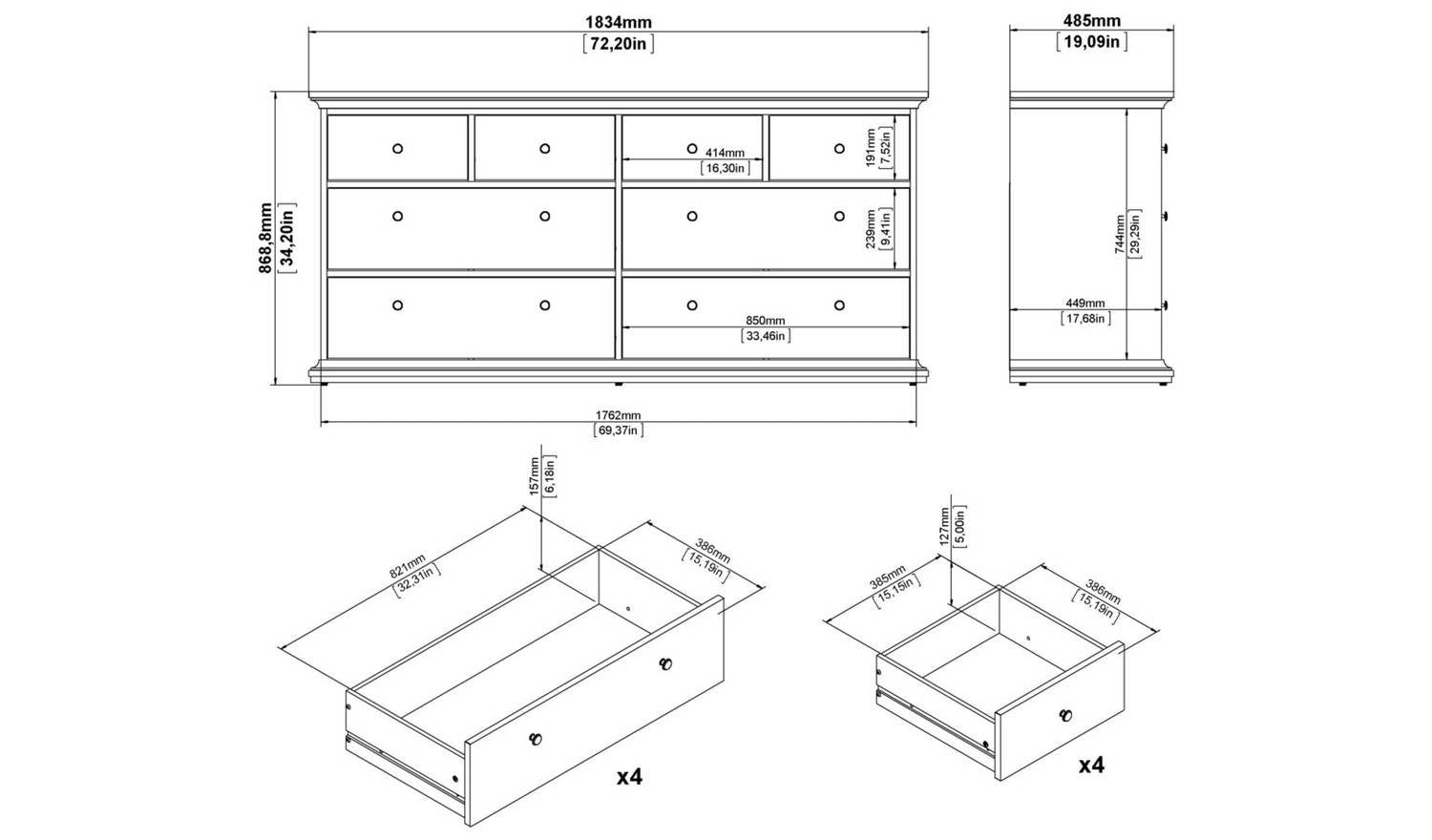 1834mm
[72,20in]

485mm
[19,09in]

868,8mm
[34,20in]

414mm
[16,30in]

191mm
[7,52in]

239mm
[9,41in]

850mm
[33,46in]

744mm
[29,29in]

449mm
[17,68in]

1762mm
[69,37in]

157mm
[6,18in]

821mm
[32,31in]

386mm
[15,19in]

x4

127mm
[5,00in]

385mm
[15,15in]

386mm
[15,19in]

x4