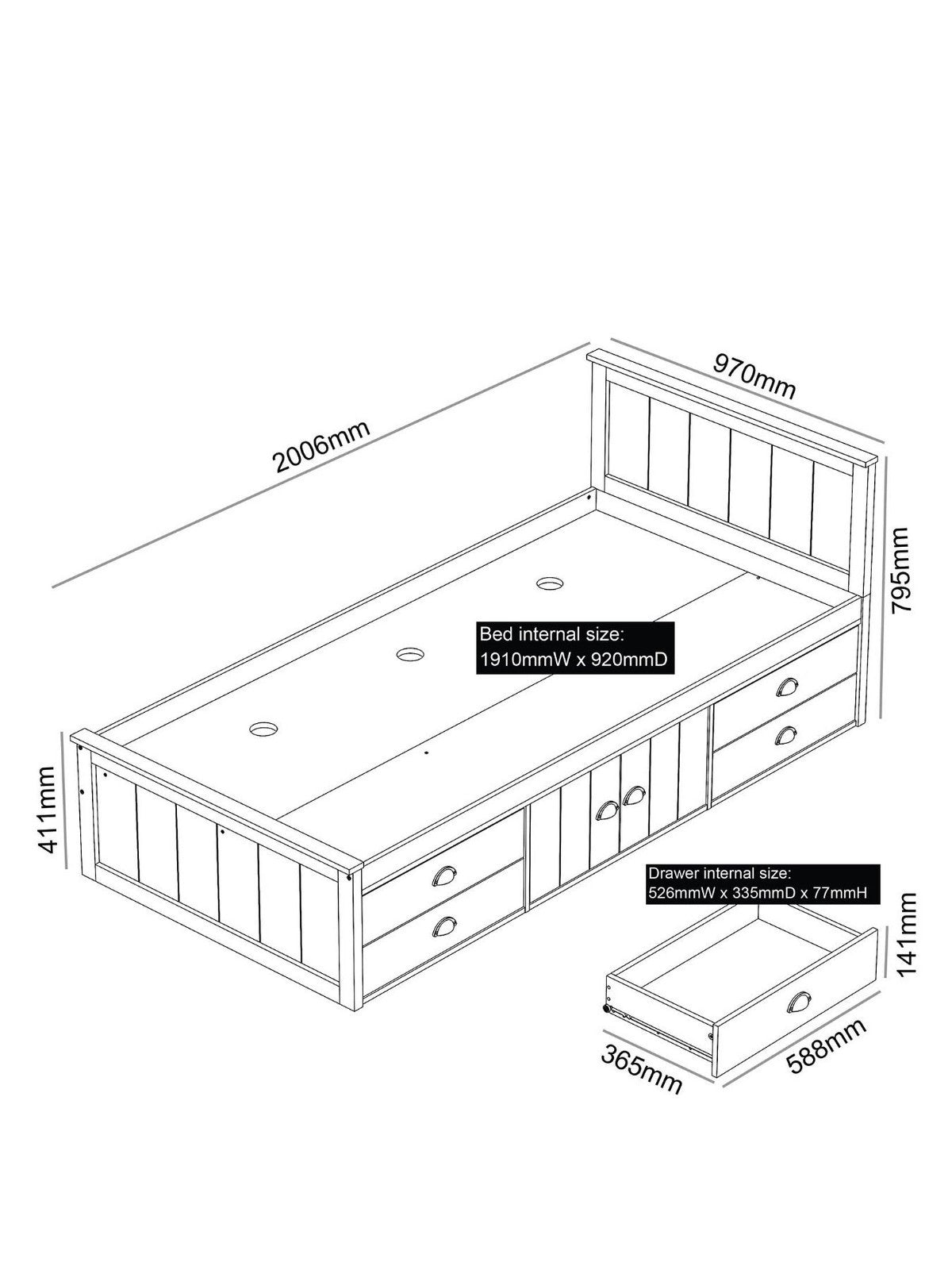 2006mm

970mm

795mm

Bed internal size:
1910mmW x 920mmD

411mm

Drawer internal size:
526mmW x 335mmD x 77mmH

141mm

365mm

588mm