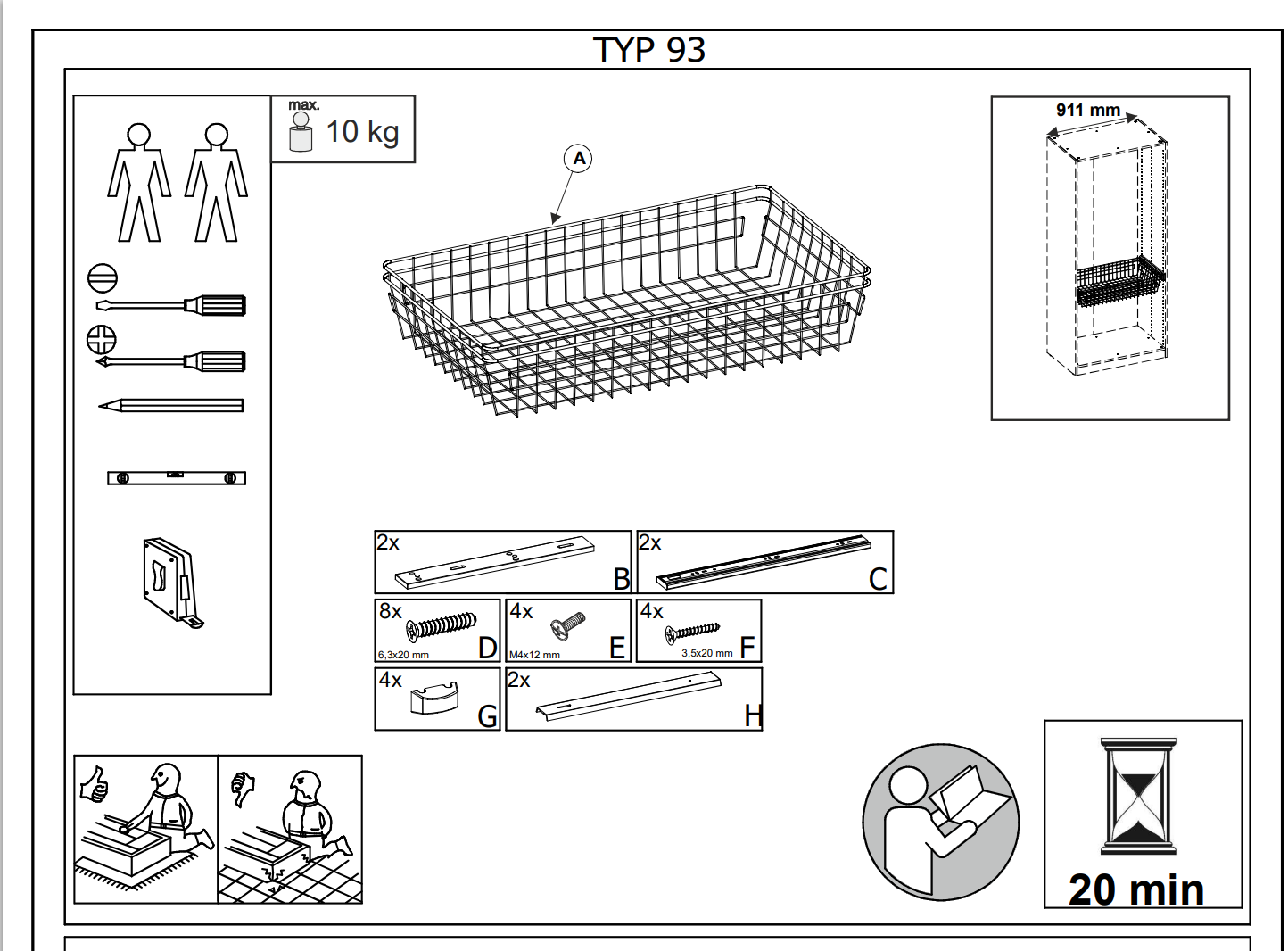 TYP 93

max.
10 kg

A

911 mm

2x
B

2x
C

8x
6,3x20 mm
D

4x
M4x12 mm
E

4x
3,5x20 mm
F

4x
G

2x
H

20 min