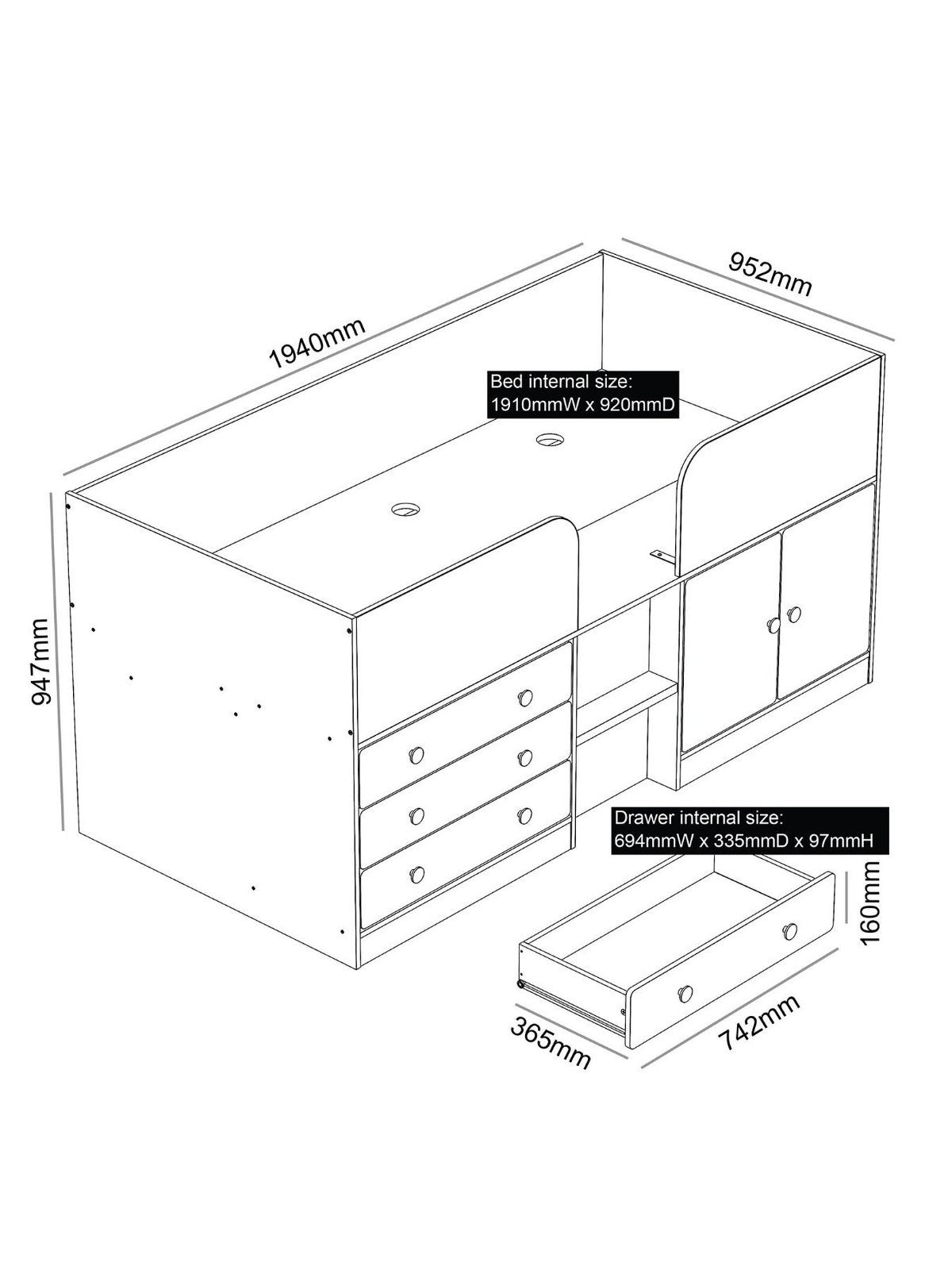 1940mm

952mm

Bed internal size:
1910mmW x 920mmD

947mm

Drawer internal size:
694mmW x 335mmD x 97mmH

160mm

365mm

742mm