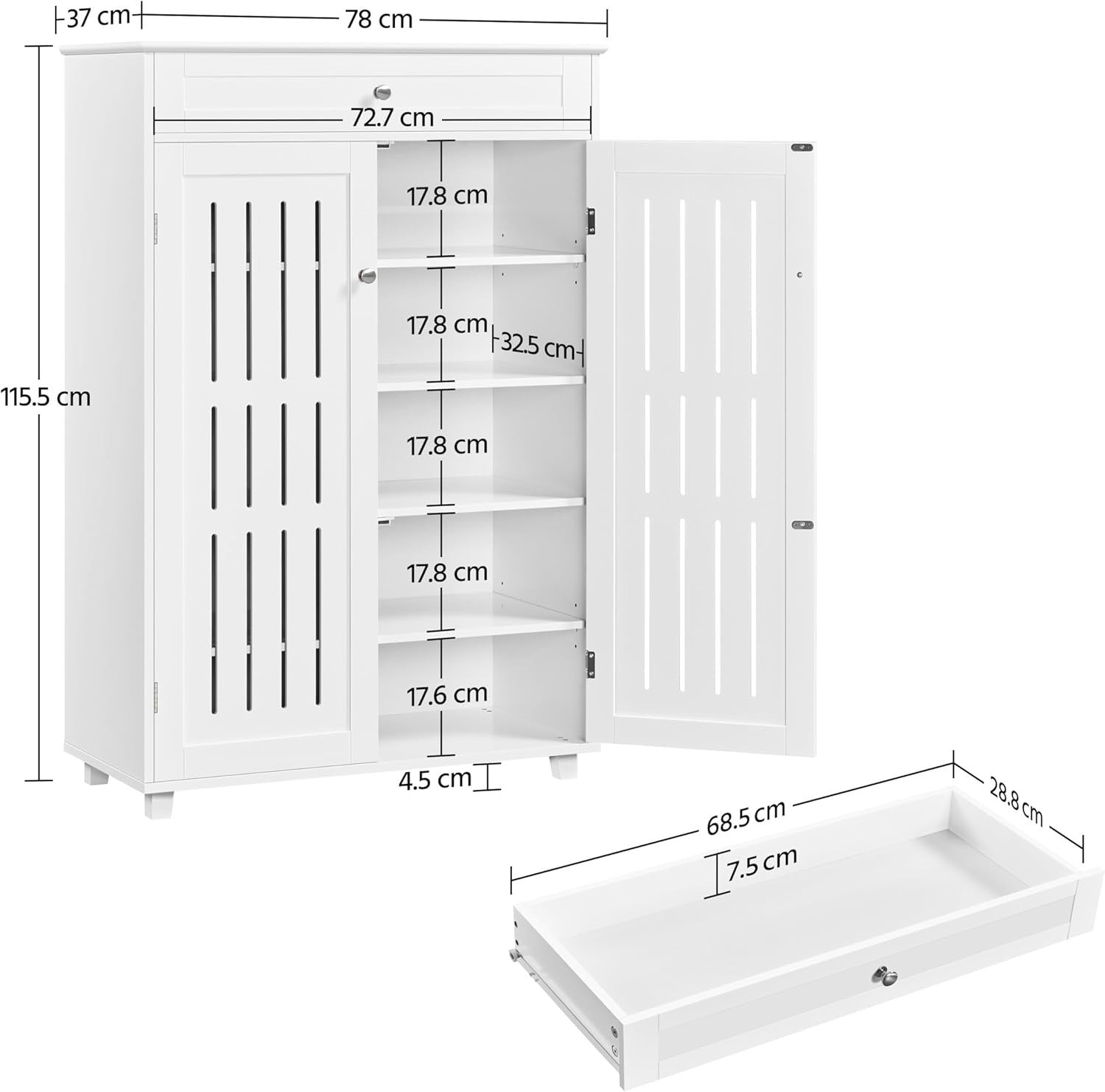 37 cm
78 cm
72.7 cm
115.5 cm
17.8 cm
17.8 cm
32.5 cm
17.8 cm
17.8 cm
17.6 cm
4.5 cm
68.5 cm
28.8 cm
7.5 cm