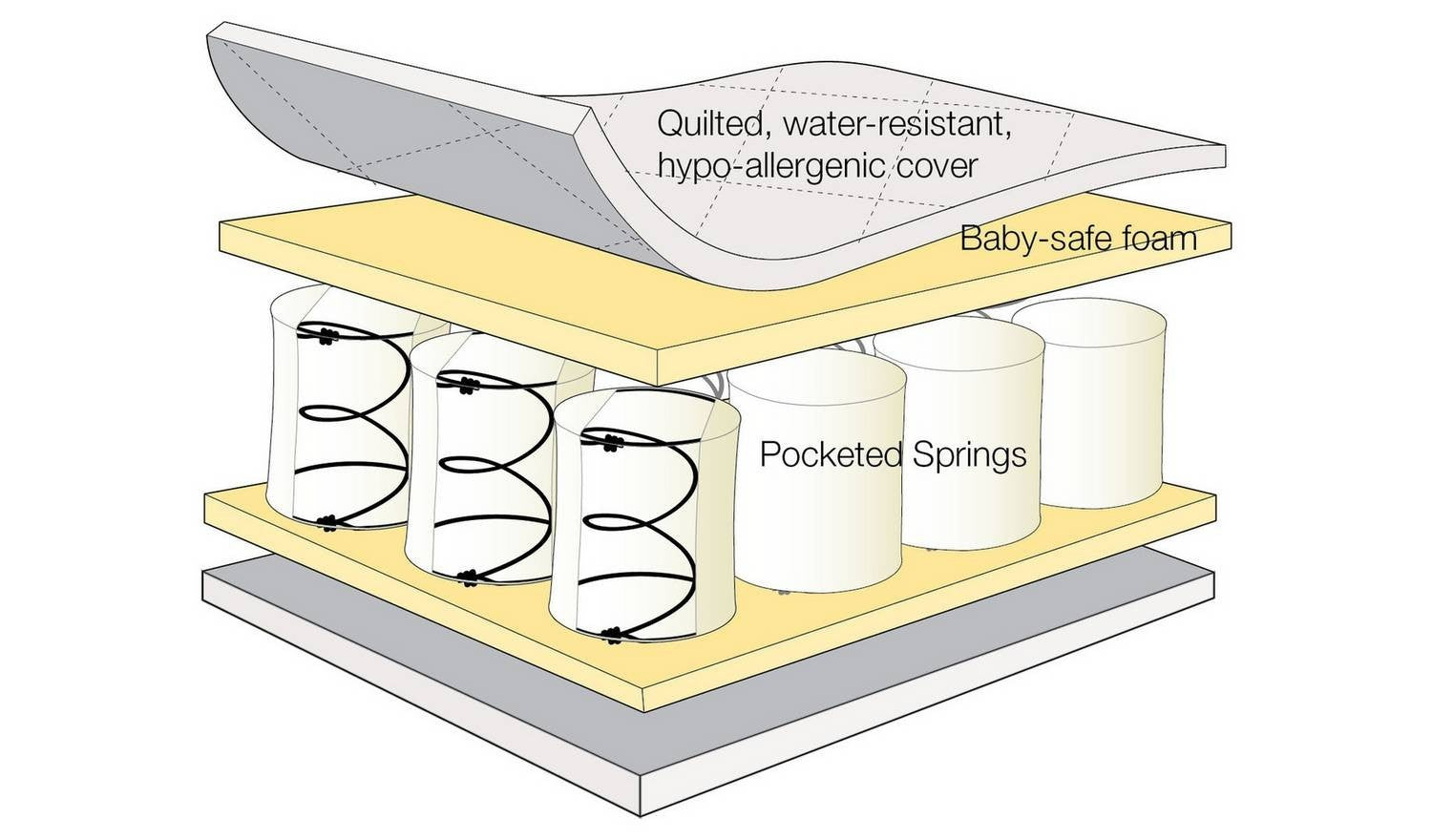 Quilted, water-resistant, hypo-allergenic cover

Baby-safe foam

Pocketed Springs