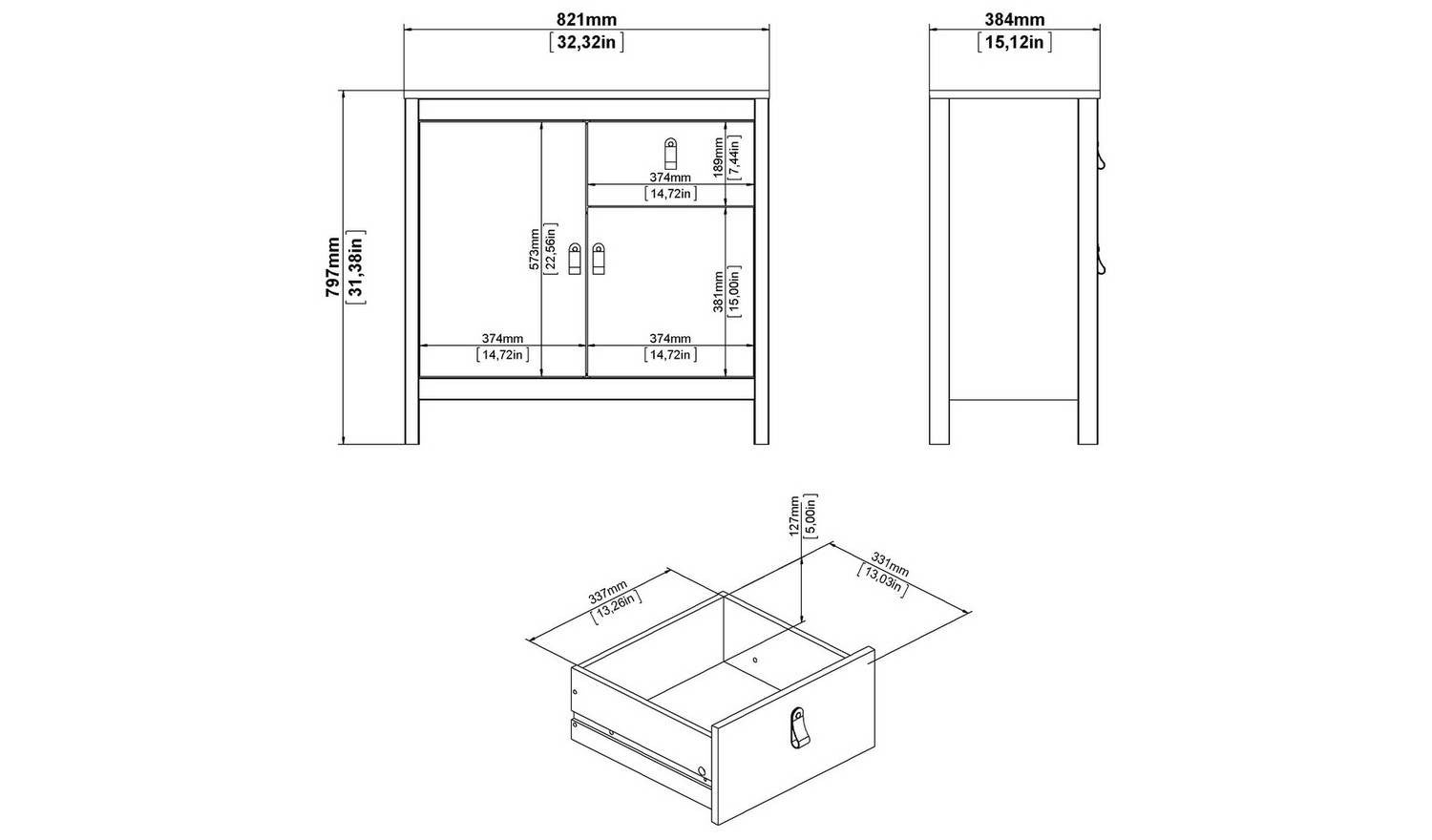 821mm
[32,32in]

384mm
[15,12in]

797mm
[31,38in]

189mm
[7,44in]

374mm
[14,72in]

573mm
[22,56in]

381mm
[15,00in]

374mm
[14,72in]

374mm
[14,72in]

127mm
[5,00in]

337mm
[13,26in]

331mm
[13,03in]